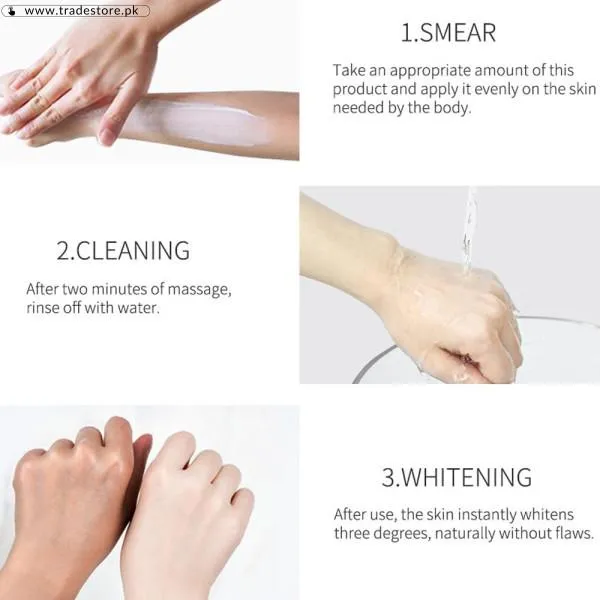 www.tradestore.pk

1.SMEAR

Take an appropriate amount of this product and apply it evenly on the skin needed by the body.

2.CLEANING

After two minutes of massage, rinse off with water.

3.WHITENING

After use, the skin instantly whitens three degrees, naturally without flaws.